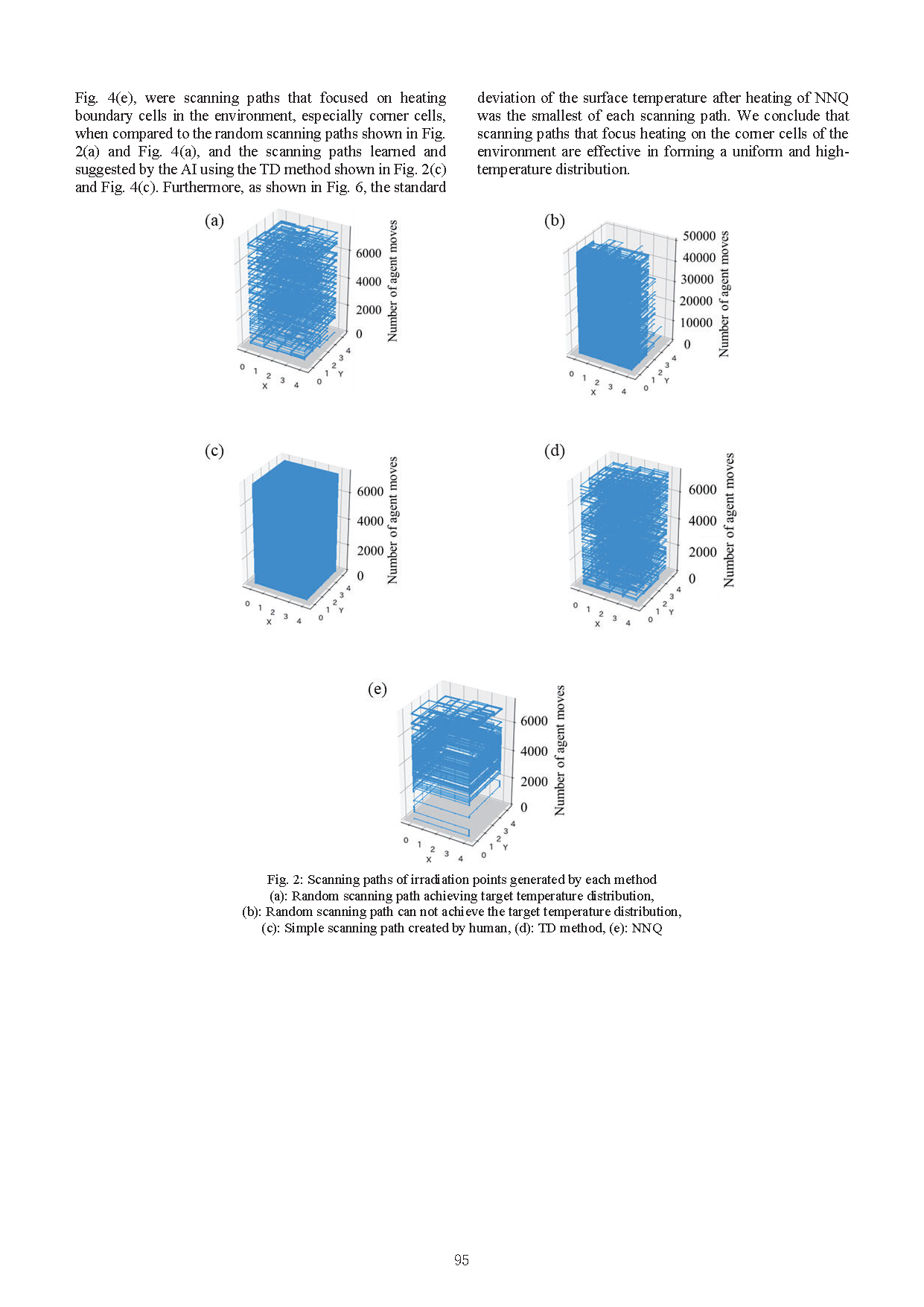 Fig. 4(e), were scanning paths that focused on heating boundary cells in the environment, especially corner cells, when compared to the random scanning paths shown in Fig. 2(a) and Fig. 4(a), and the scanning paths learned and suggested by the AI using the TD method shown in Fig. 2(c) and Fig. 4(c). Furthermore, as shown in Fig. 6, the standard

deviation of the surface temperature after heating of NNQ was the smallest of each scanning path. We conclude that scanning paths that focus heating on the corner cells of the environment are effective in forming a uniform and high-temperature distribution.

(a)
6000
4000
2000
0
Number of agent moves
0 1 2 3 4
X
0 1 2 3 4
Y

(b)
50000
40000
30000
20000
10000
0
Number of agent moves
0 1 2 3 4
X
0 1 2 3 4
Y

(c)
6000
4000
2000
0
Number of agent moves
0 1 2 3 4
X
0 1 2 3 4
Y

(d)
6000
4000
2000
0
Number of agent moves
0 1 2 3 4
X
0 1 2 3 4
Y

(e)
6000
4000
2000
0
Number of agent moves
0 1 2 3 4
X
0 1 2 3 4
Y

Fig. 2: Scanning paths of irradiation points generated by each method
(a): Random scanning path achieving target temperature distribution,
(b): Random scanning path can not achieve the target temperature distribution,
(c): Simple scanning path created by human, (d): TD method, (e): NNQ

95